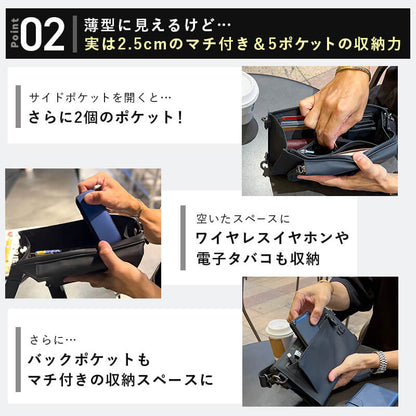 Point 02
薄型に見えるけど…
実は2.5cmのマチ付き＆5ポケットの収納力

サイドポケットを開くと…
さらに2個のポケット！

空いたスペースに
ワイヤレスイヤホンや
電子タバコも収納

さらに…
バックポケットも
マチ付きの収納スペースに