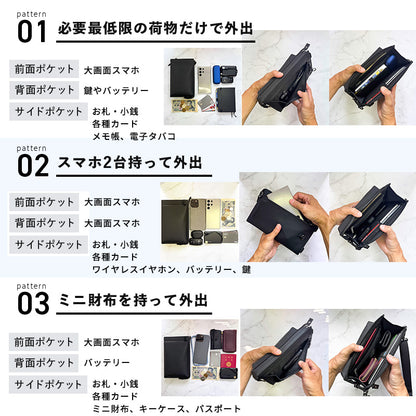 pattern
01 必要最低限の荷物だけで外出

前面ポケット 大画面スマホ
背面ポケット 鍵やバッテリー
サイドポケット お札・小銭
各種カード
メモ帳、電子タバコ

pattern
02 スマホ2台持って外出

前面ポケット 大画面スマホ
背面ポケット 大画面スマホ
サイドポケット お札・小銭
各種カード
ワイヤレスイヤホン、バッテリー、鍵

pattern
03 ミニ財布を持って外出

前面ポケット 大画面スマホ
背面ポケット バッテリー
サイドポケット お札・小銭
各種カード
ミニ財布、キーケース、パスポート