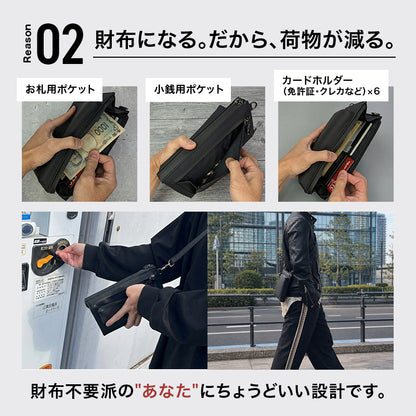 Reason 02 財布になる。だから、荷物が減る。

お札用ポケット

小銭用ポケット

カードホルダー
(免許証・クレカなど)×6

財布不要派の"あなた"にちょうどいい設計です。